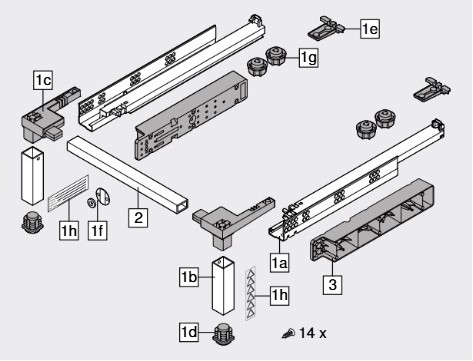 1e
1g
1c
1h
1f
2
1a
3
1b
1h
1d
14 x