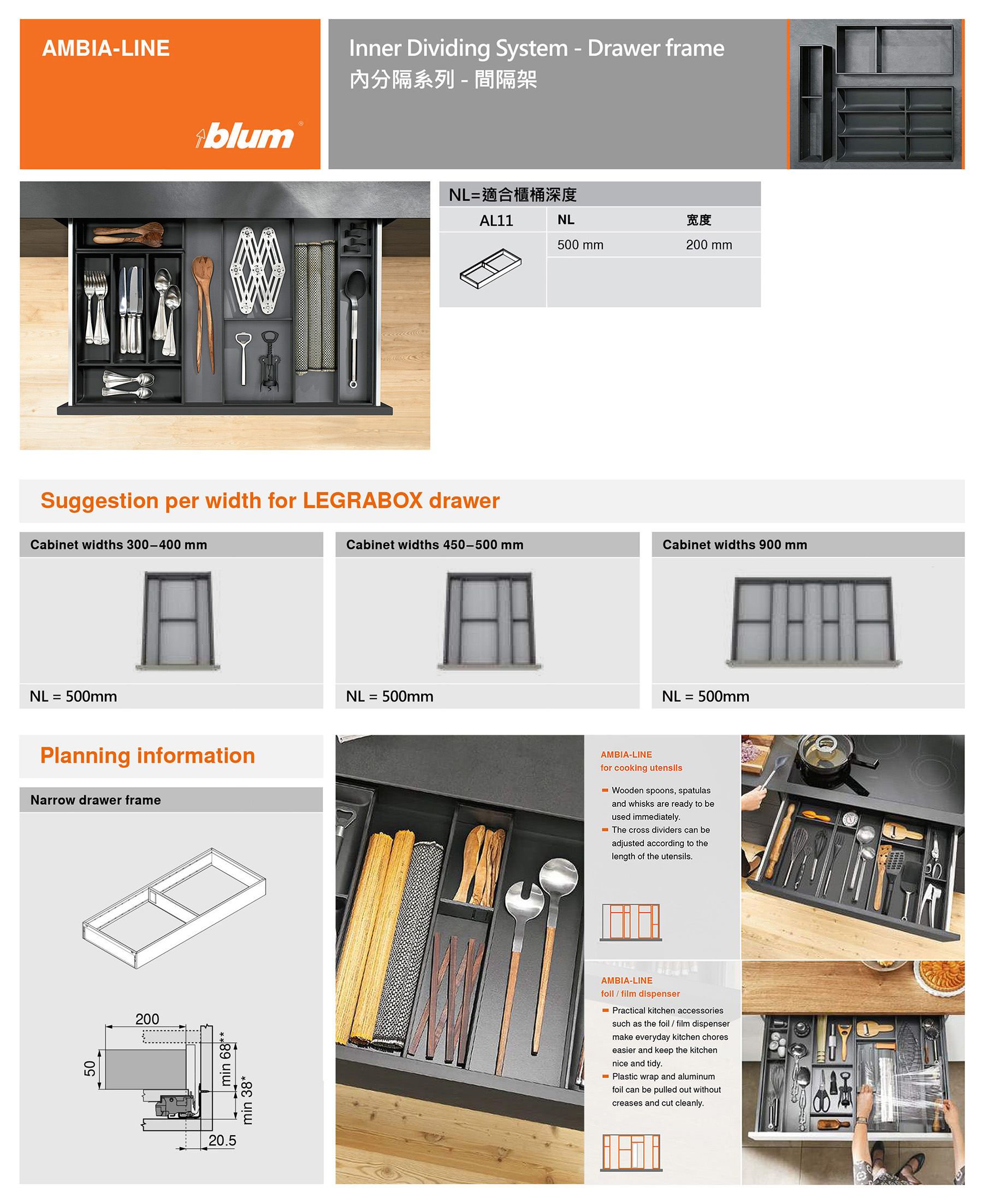 AMBIA-LINE

blum

Inner Dividing System - Drawer frame
內分隔系列 - 間隔架

NL=適合櫃桶深度

| AL11 | NL | 宽度 |
|---|---|---|
| | 500 mm | 200 mm |

Suggestion per width for LEGRABOX drawer

Cabinet widths 300–400 mm

NL = 500mm

Cabinet widths 450–500 mm

NL = 500mm

Cabinet widths 900 mm

NL = 500mm

Planning information

Narrow drawer frame

200
50
min 68**
min 38*
20.5

AMBIA-LINE
for cooking utensils

Wooden spoons, spatulas and whisks are ready to be used immediately.
The cross dividers can be adjusted according to the length of the utensils.

AMBIA-LINE
foil / film dispenser

Practical kitchen accessories such as the foil / film dispenser make everyday kitchen chores easier and keep the kitchen nice and tidy.
Plastic wrap and aluminum foil can be pulled out without creases and cut cleanly.