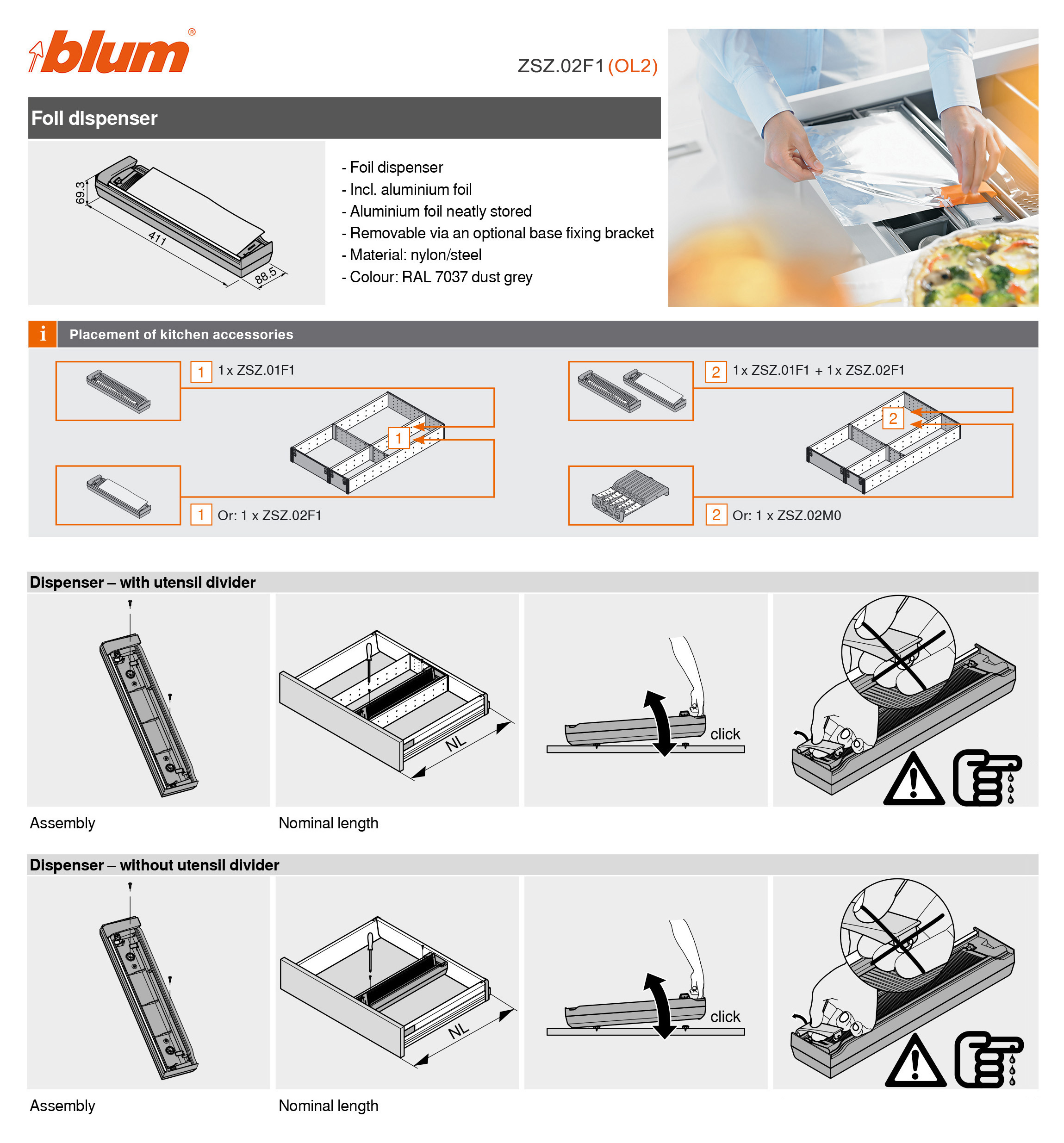 blum®

ZSZ.02F1 (OL2)

Foil dispenser

69.3
411
88.5

- Foil dispenser
- Incl. aluminium foil
- Aluminium foil neatly stored
- Removable via an optional base fixing bracket
- Material: nylon/steel
- Colour: RAL 7037 dust grey

i Placement of kitchen accessories

1 1 x ZSZ.01F1

1

1 Or: 1 x ZSZ.02F1

2 1 x ZSZ.01F1 + 1 x ZSZ.02F1

2

2 Or: 1 x ZSZ.02M0

Dispenser – with utensil divider

NL

click

Assembly

Nominal length

Dispenser – without utensil divider

NL

click

Assembly

Nominal length